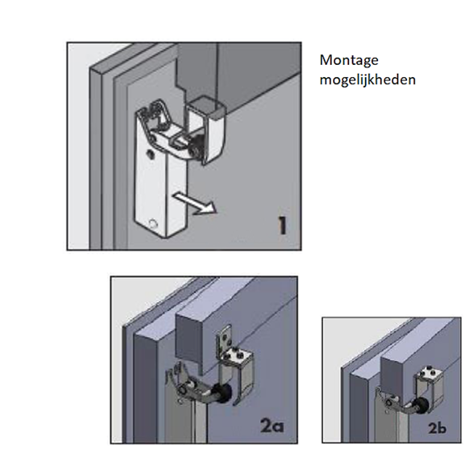 Montage mogelijkheden

1

2a

2b